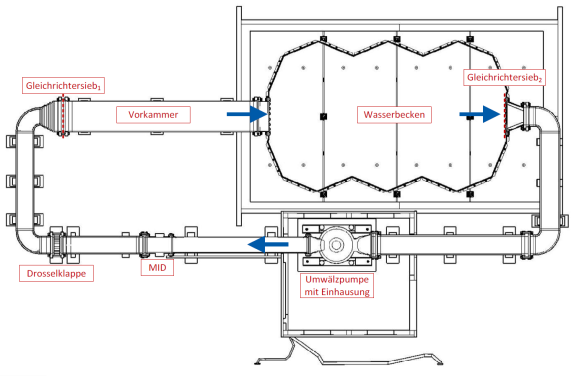 Gleichrichtersieb$_1$

Vorkammer

Wasserbecken

Gleichrichtersieb$_2$

Drosselklappe

MID

Umwälzpumpe mit Einhausung